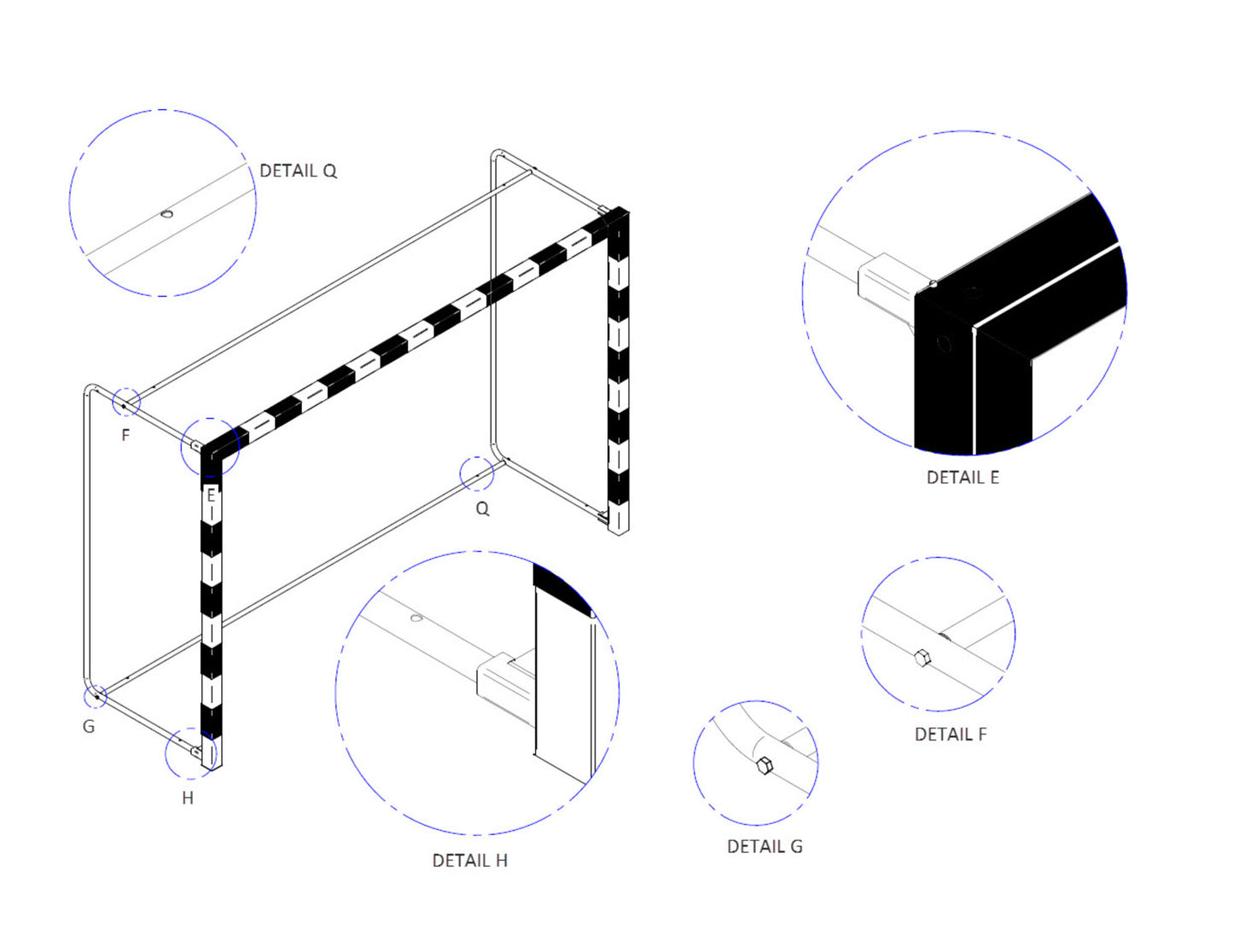 DETAIL Q

F

E

Q

G

H

DETAIL E

DETAIL H

DETAIL F

DETAIL G