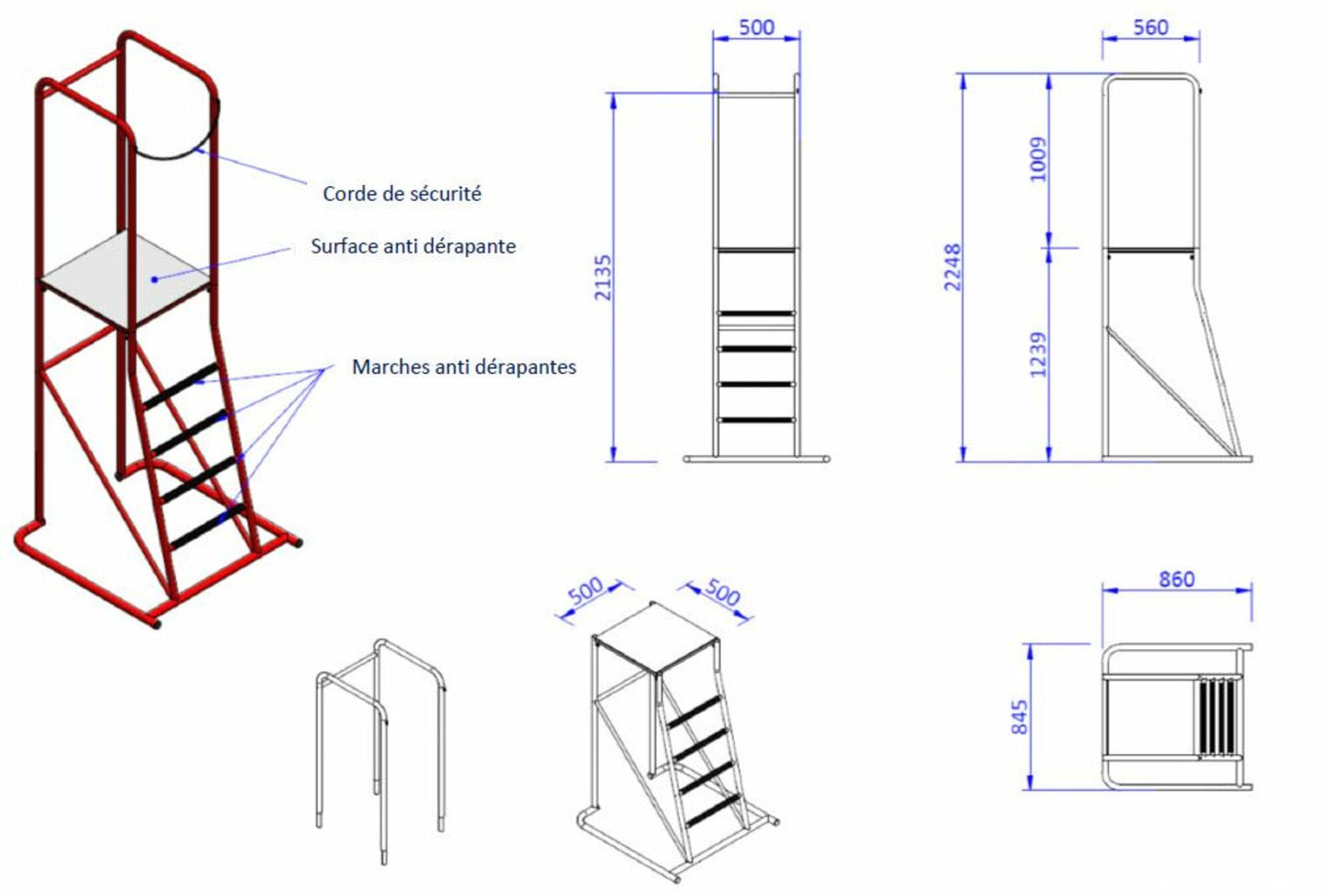 Corde de sécurité

Surface anti dérapante

Marches anti dérapantes

500

2135

560

2248

1009

1239

500

500

860

845